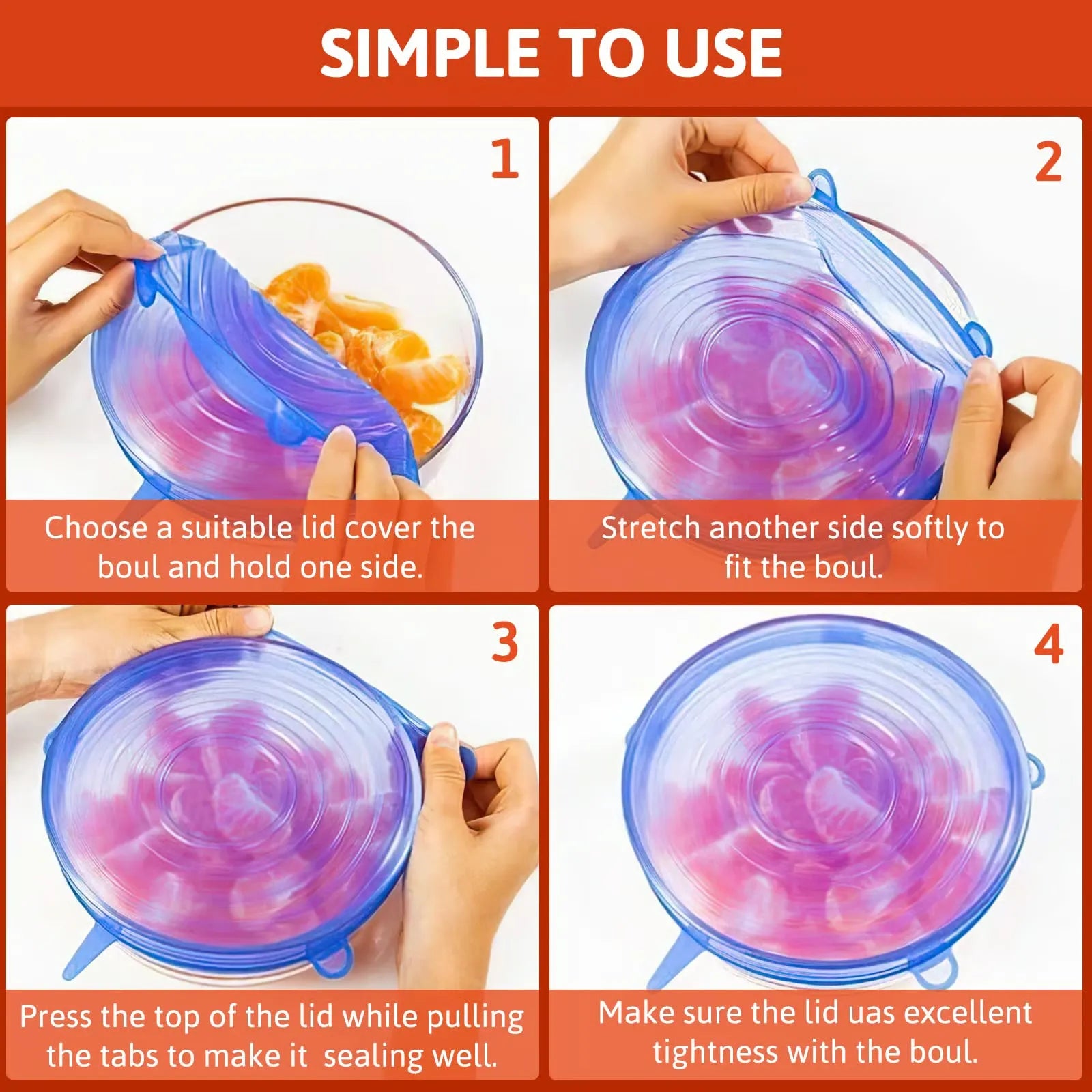 SIMPLE TO USE

1

Choose a suitable lid cover the boul and hold one side.

2

Stretch another side softly to fit the boul.

3

Press the top of the lid while pulling the tabs to make it sealing well.

4

Make sure the lid uas excellent tightness with the boul.