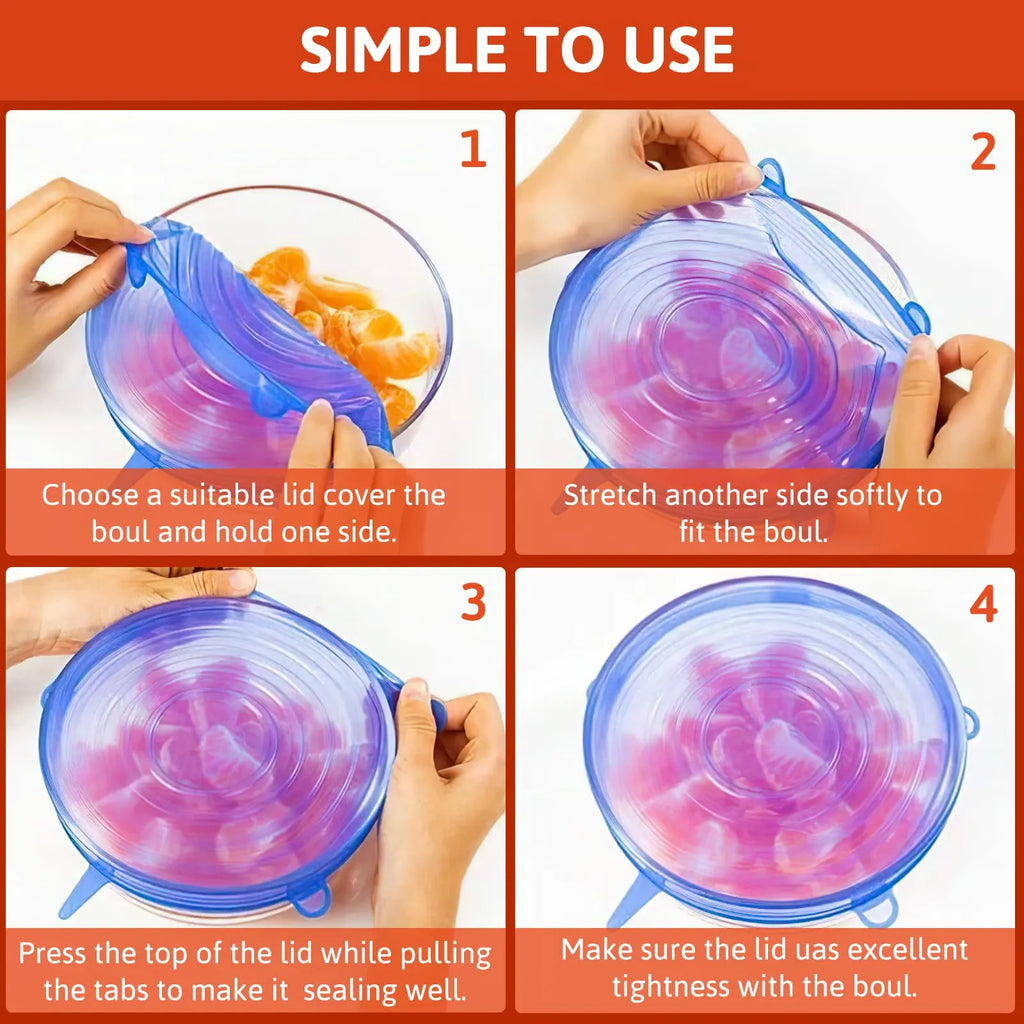 SIMPLE TO USE

1

Choose a suitable lid cover the boul and hold one side.

2

Stretch another side softly to fit the boul.

3

Press the top of the lid while pulling the tabs to make it sealing well.

4

Make sure the lid uas excellent tightness with the boul.